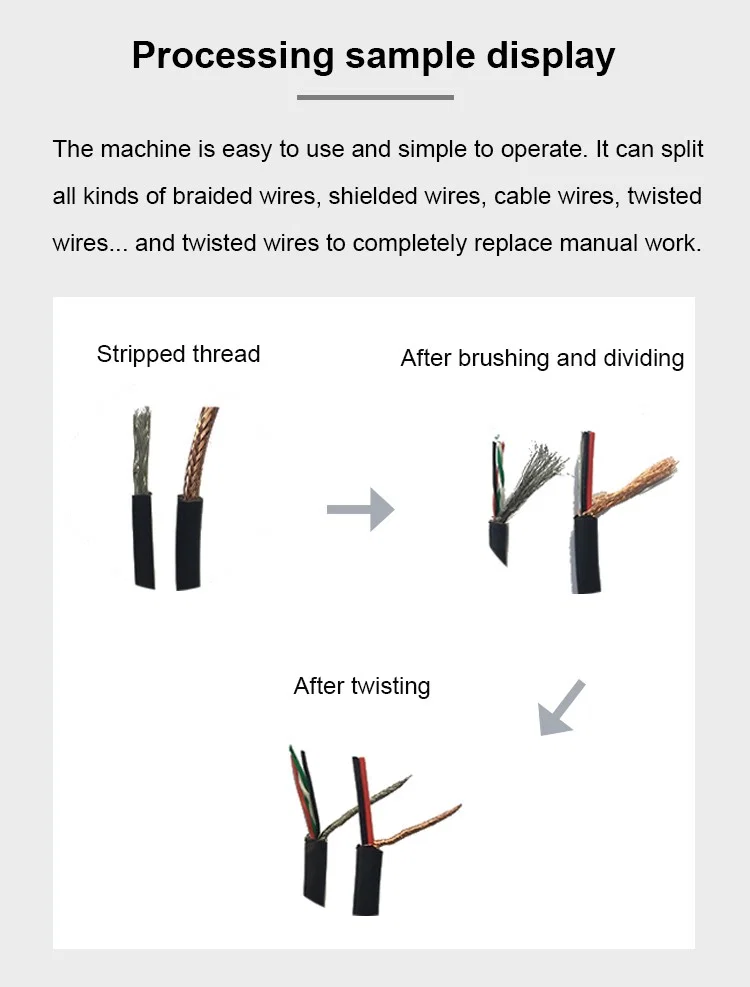 Processing sample display

The machine is easy to use and simple to operate. It can split all kinds of braided wires, shielded wires, cable wires, twisted wires... and twisted wires to completely replace manual work.

Stripped thread

After brushing and dividing

After twisting